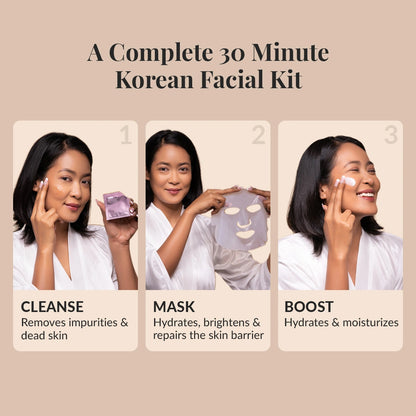 A Complete 30 Minute Korean Facial Kit

1

CLEANSE
Removes impurities & dead skin

2

MASK
Hydrates, brightens & repairs the skin barrier

3

BOOST
Hydrates & moisturizes