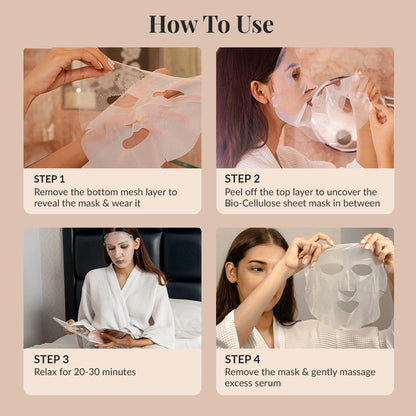 How To Use

STEP 1
Remove the bottom mesh layer to reveal the mask & wear it

STEP 2
Peel off the top layer to uncover the Bio-Cellulose sheet mask in between

STEP 3
Relax for 20-30 minutes

STEP 4
Remove the mask & gently massage excess serum