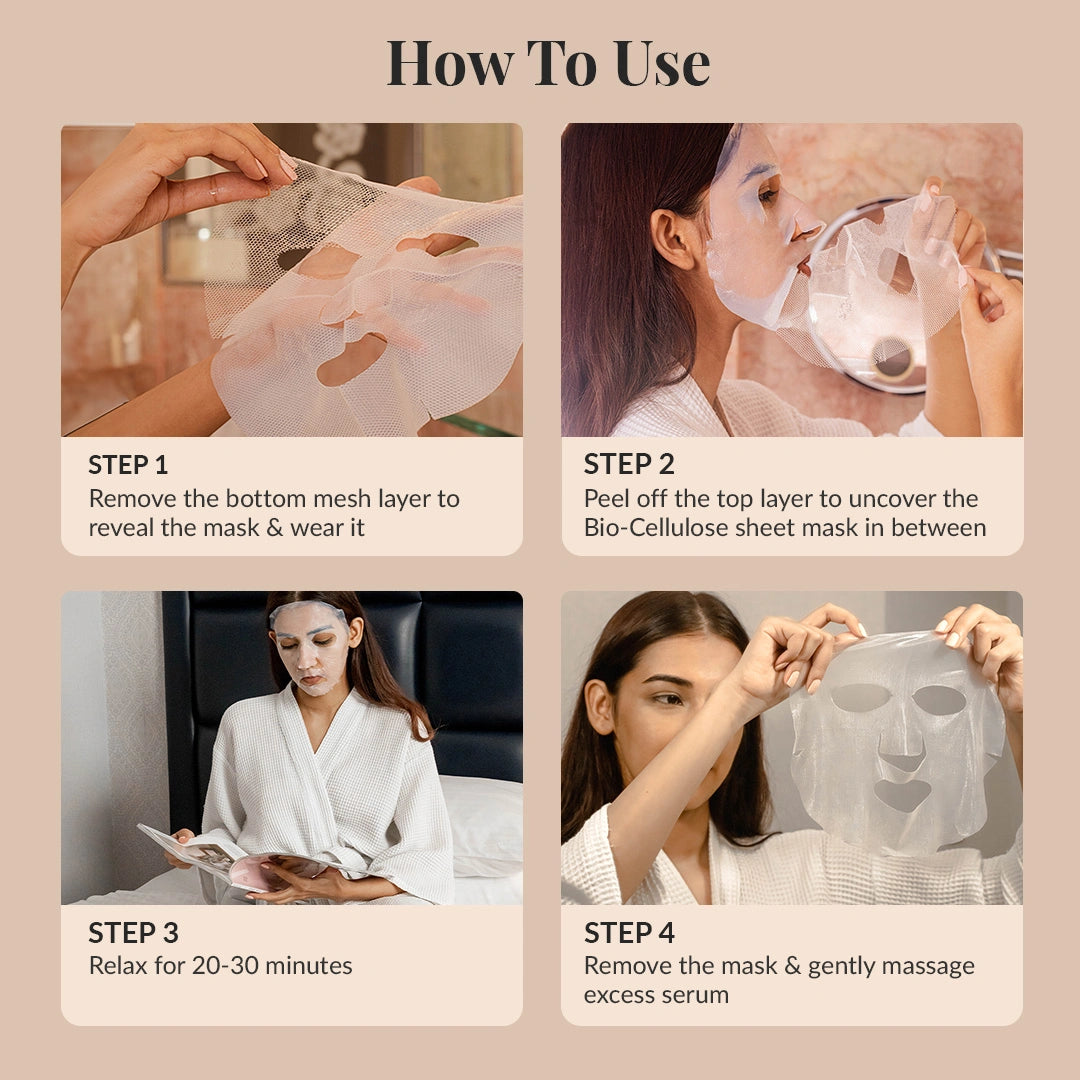 How To Use

STEP 1
Remove the bottom mesh layer to reveal the mask & wear it

STEP 2
Peel off the top layer to uncover the Bio-Cellulose sheet mask in between

STEP 3
Relax for 20-30 minutes

STEP 4
Remove the mask & gently massage excess serum