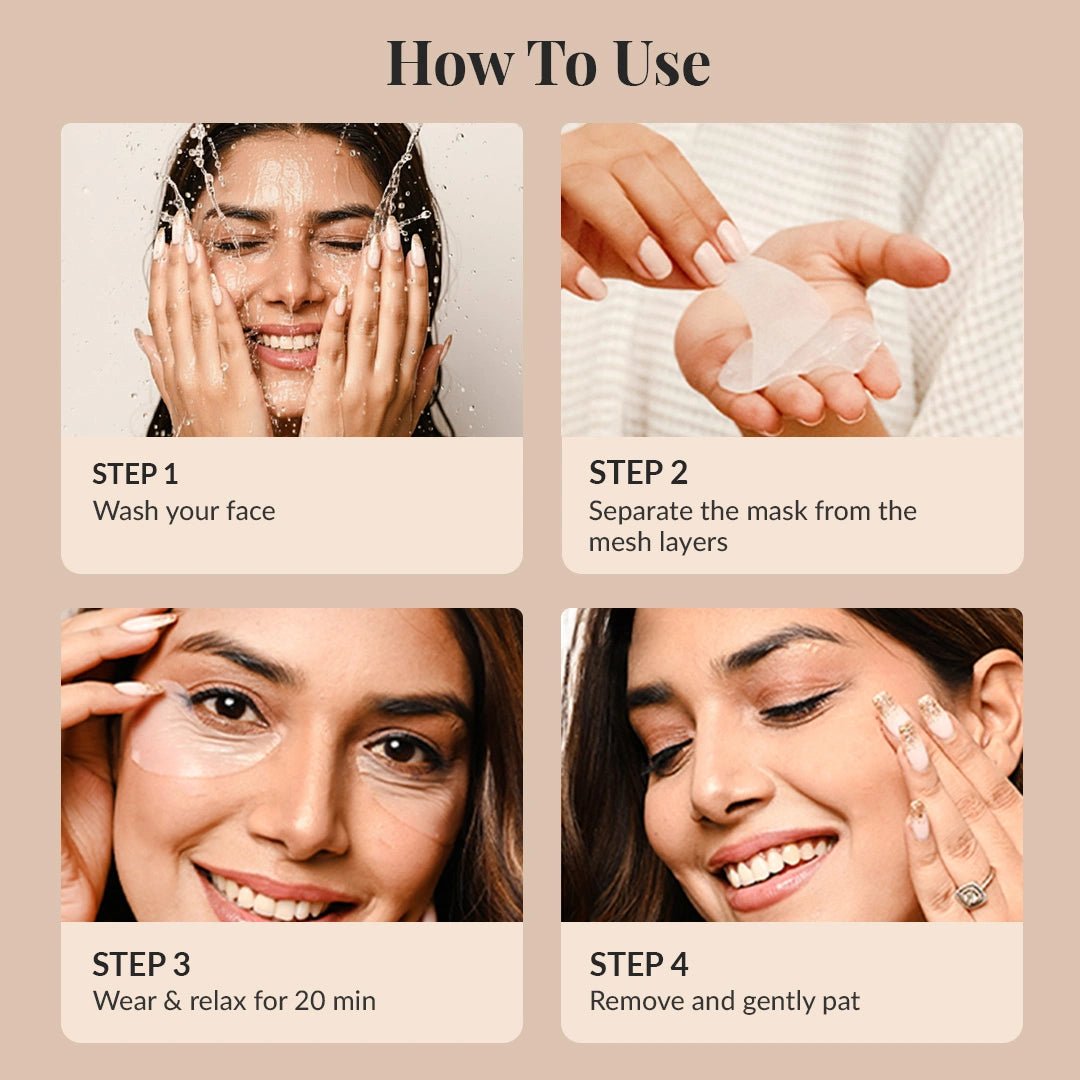 How To Use

STEP 1
Wash your face

STEP 2
Separate the mask from the mesh layers

STEP 3
Wear & relax for 20 min

STEP 4
Remove and gently pat